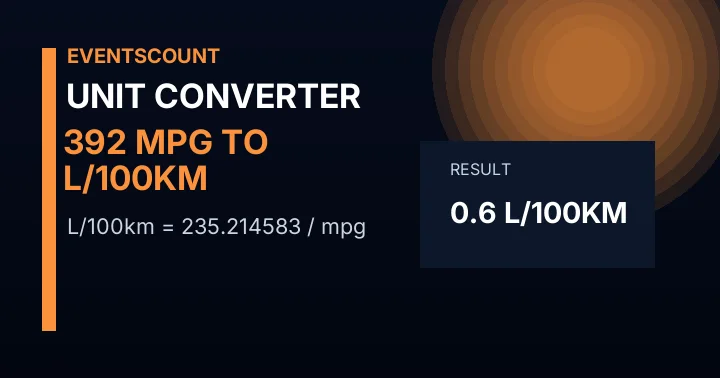 EVENTSCOUNT

UNIT CONVERTER

392 MPG TO L/100KM

L/100km = 235.214583 / mpg

RESULT

0.6 L/100KM